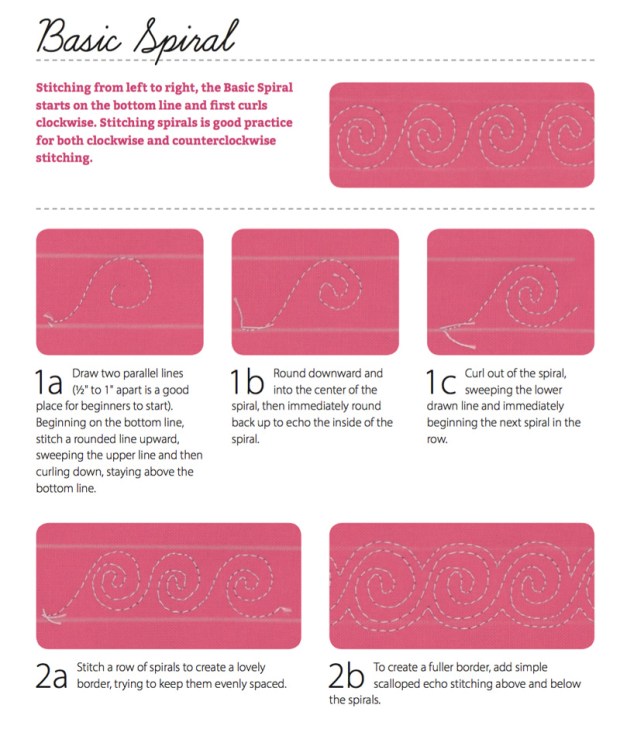 Basic Spiral

Stitching from left to right, the Basic Spiral starts on the bottom line and first curls clockwise. Stitching spirals is good practice for both clockwise and counterclockwise stitching.

1a Draw two parallel lines (½" to 1" apart is a good place for beginners to start). Beginning on the bottom line, stitch a rounded line upward, sweeping the upper line and then curling down, staying above the bottom line.

1b Round downward and into the center of the spiral, then immediately round back up to echo the inside of the spiral.

1c Curl out of the spiral, sweeping the lower drawn line and immediately beginning the next spiral in the row.

2a Stitch a row of spirals to create a lovely border, trying to keep them evenly spaced.

2b To create a fuller border, add simple scalloped echo stitching above and below the spirals.